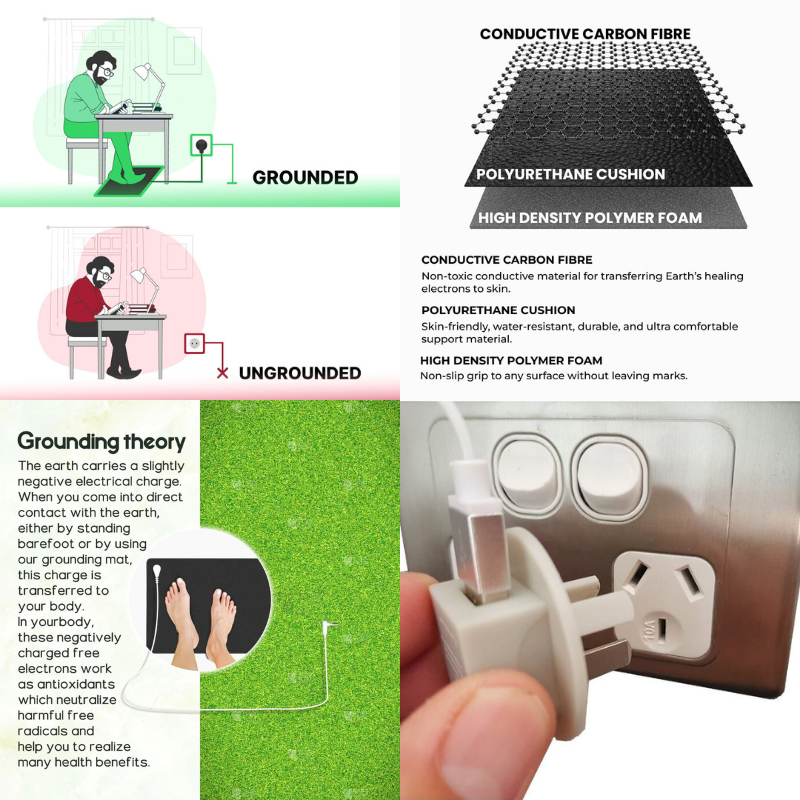 GROUNDED

UNGROUNDED

CONDUCTIVE CARBON FIBRE

POLYURETHANE CUSHION

HIGH DENSITY POLYMER FOAM

CONDUCTIVE CARBON FIBRE
Non-toxic conductive material for transferring Earth's healing electrons to skin.

POLYURETHANE CUSHION
Skin-friendly, water-resistant, durable, and ultra comfortable support material.

HIGH DENSITY POLYMER FOAM
Non-slip grip to any surface without leaving marks.

Grounding theory
The earth carries a slightly negative electrical charge. When you come into direct contact with the earth, either by standing barefoot or by using our grounding mat, this charge is transferred to your body.
In yourbody, these negatively charged free electrons work as antioxidants which neutralize harmful free radicals and help you to realize many health benefits.

10A